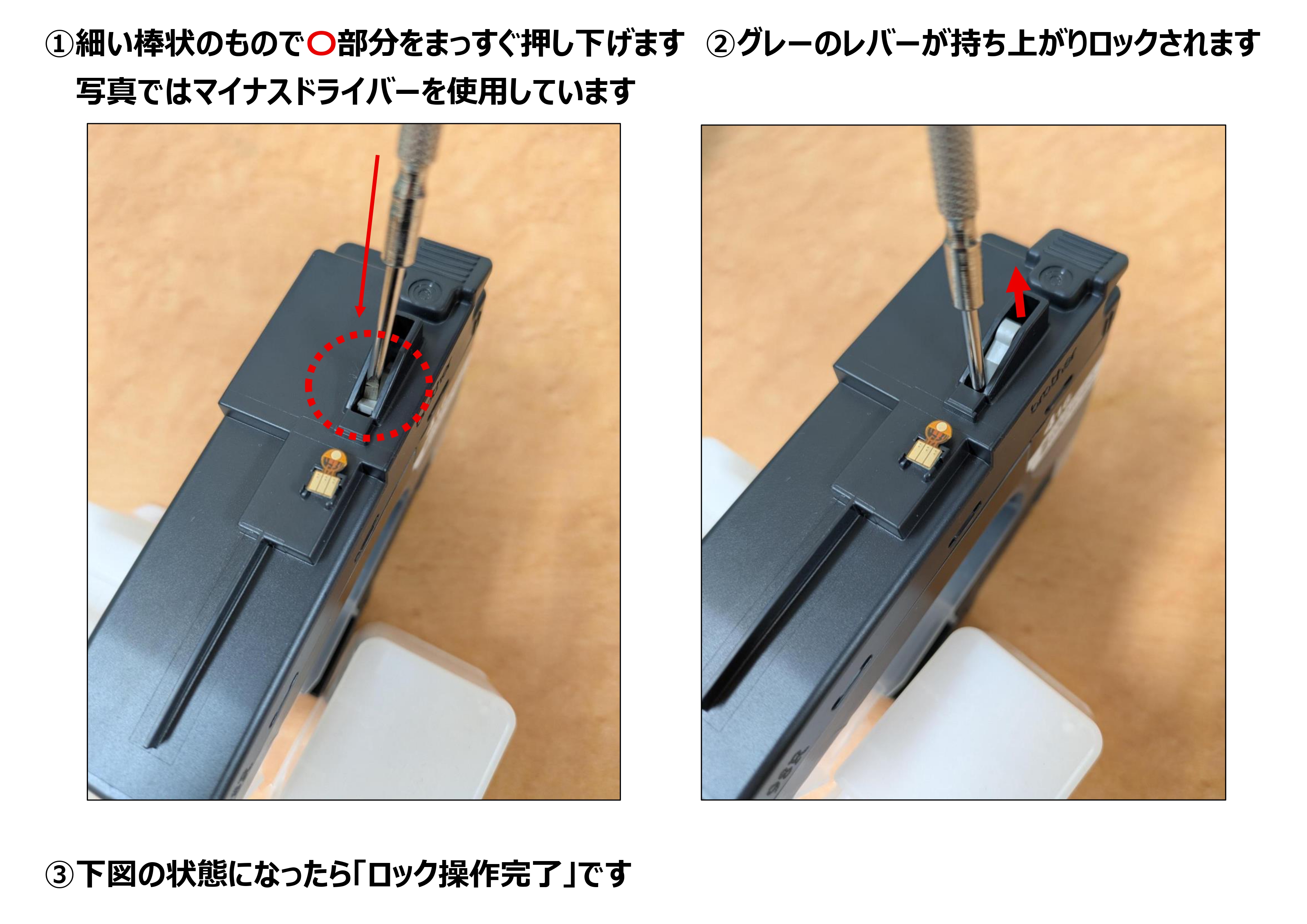 ①細い棒状のもので○部分をまっすぐ押し下げます
写真ではマイナスドライバーを使用しています

②グレーのレバーが持ち上がりロックされます

brother

③下図の状態になったら「ロック操作完了」です